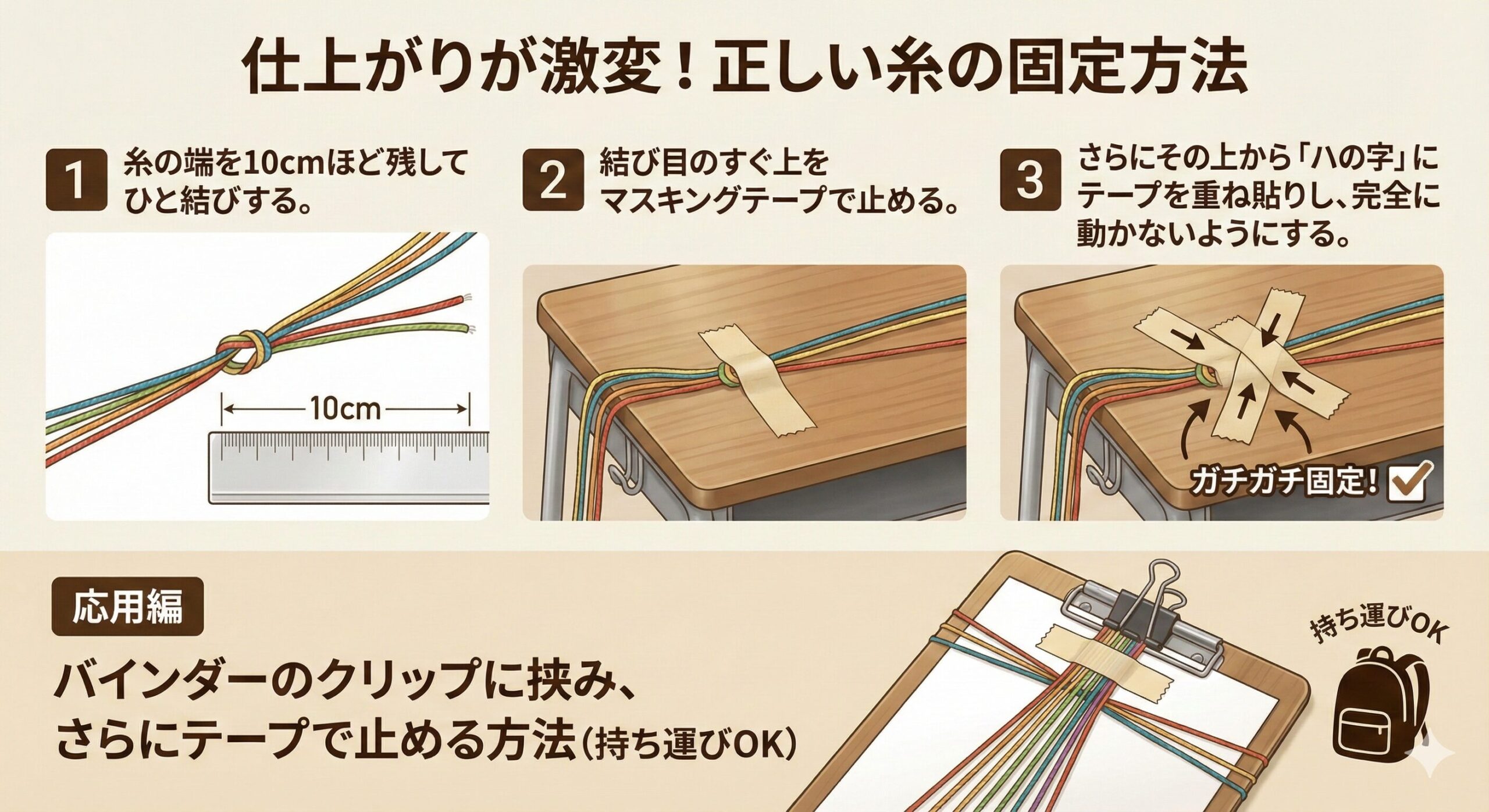 仕上がりが激変！正しい糸の固定方法

1 糸の端を10cmほど残してひと結びする。

10cm

2 結び目のすぐ上をマスキングテープで止める。

3 さらにその上から「ハの字」にテープを重ね貼りし、完全に動かないようにする。

ガチガチ固定！

応用編

バインダーのクリップに挟み、さらにテープで止める方法（持ち運びOK）

持ち運びOK