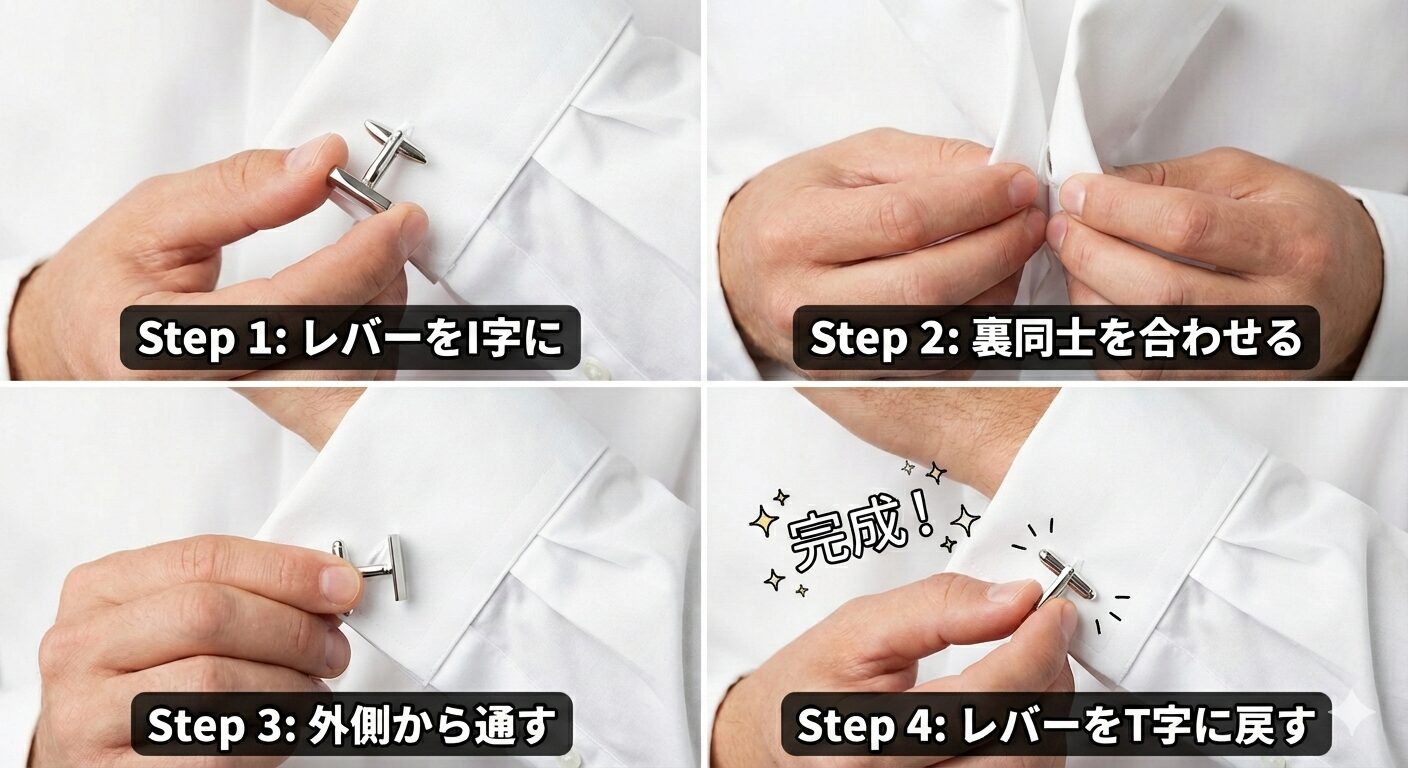 Step 1: レバーをI字に

Step 2: 裏同士を合わせる

Step 3: 外側から通す

完成！

Step 4: レバーをT字に戻す