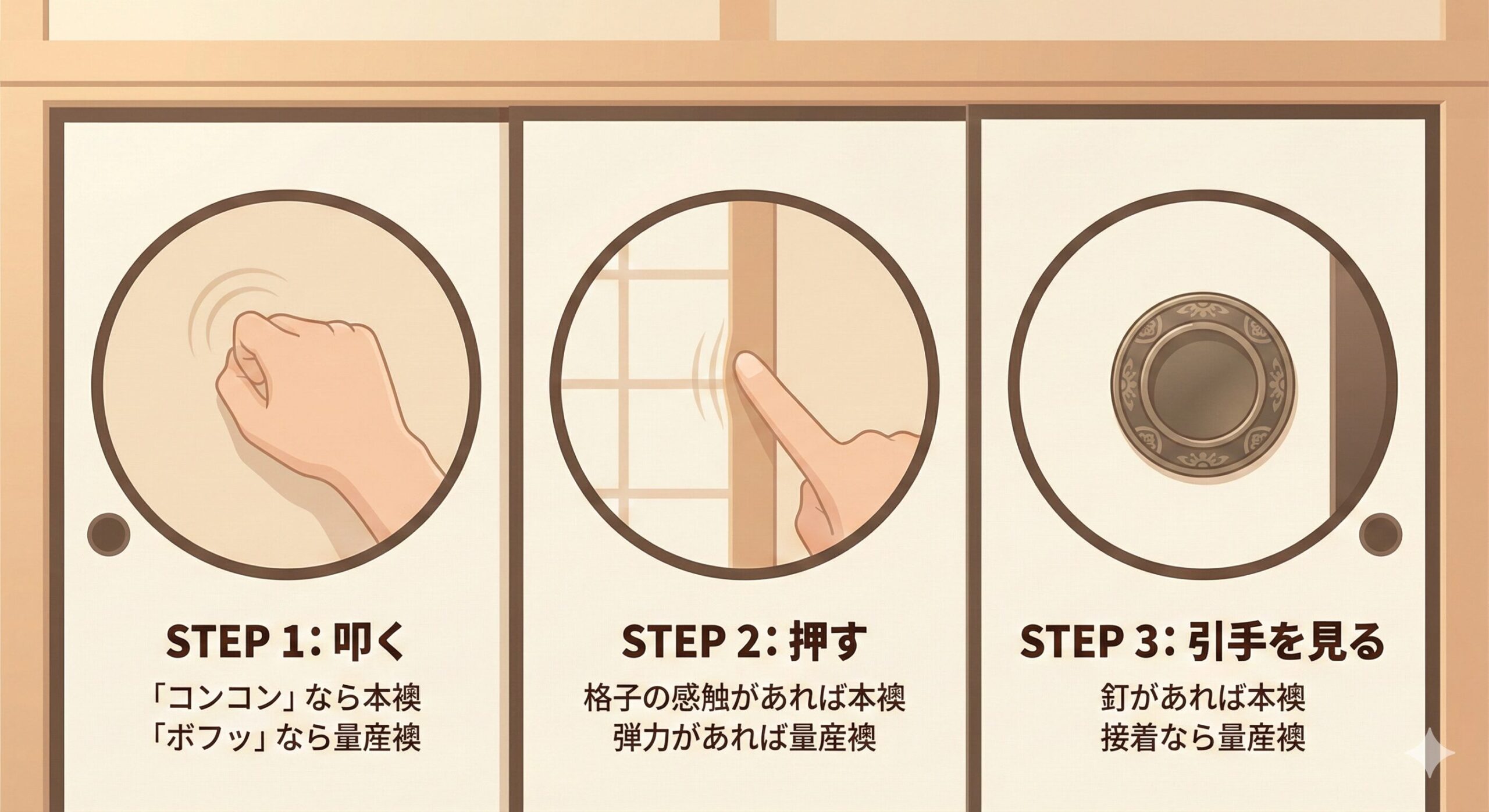 STEP 1: 叩く
「コンコン」なら本襖
「ボフッ」なら量産襖

STEP 2: 押す
格子の感触があれば本襖
弾力があれば量産襖

STEP 3: 引手を見る
釘があれば本襖
接着なら量産襖