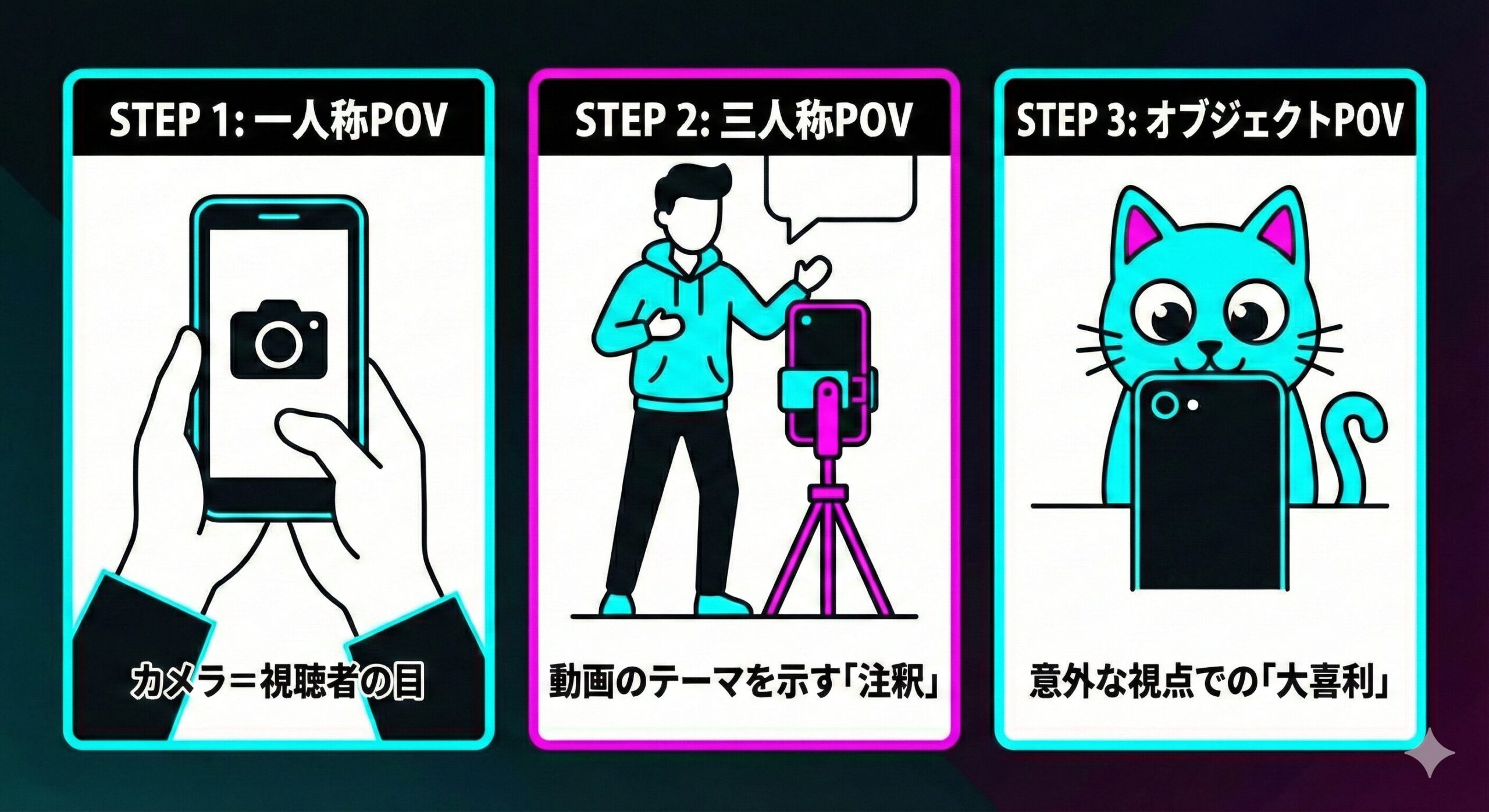 STEP 1: 一人称POV

カメラ＝視聴者の目

STEP 2: 三人称POV

動画のテーマを示す「注釈」

STEP 3: オブジェクトPOV

意外な視点での「大喜利」