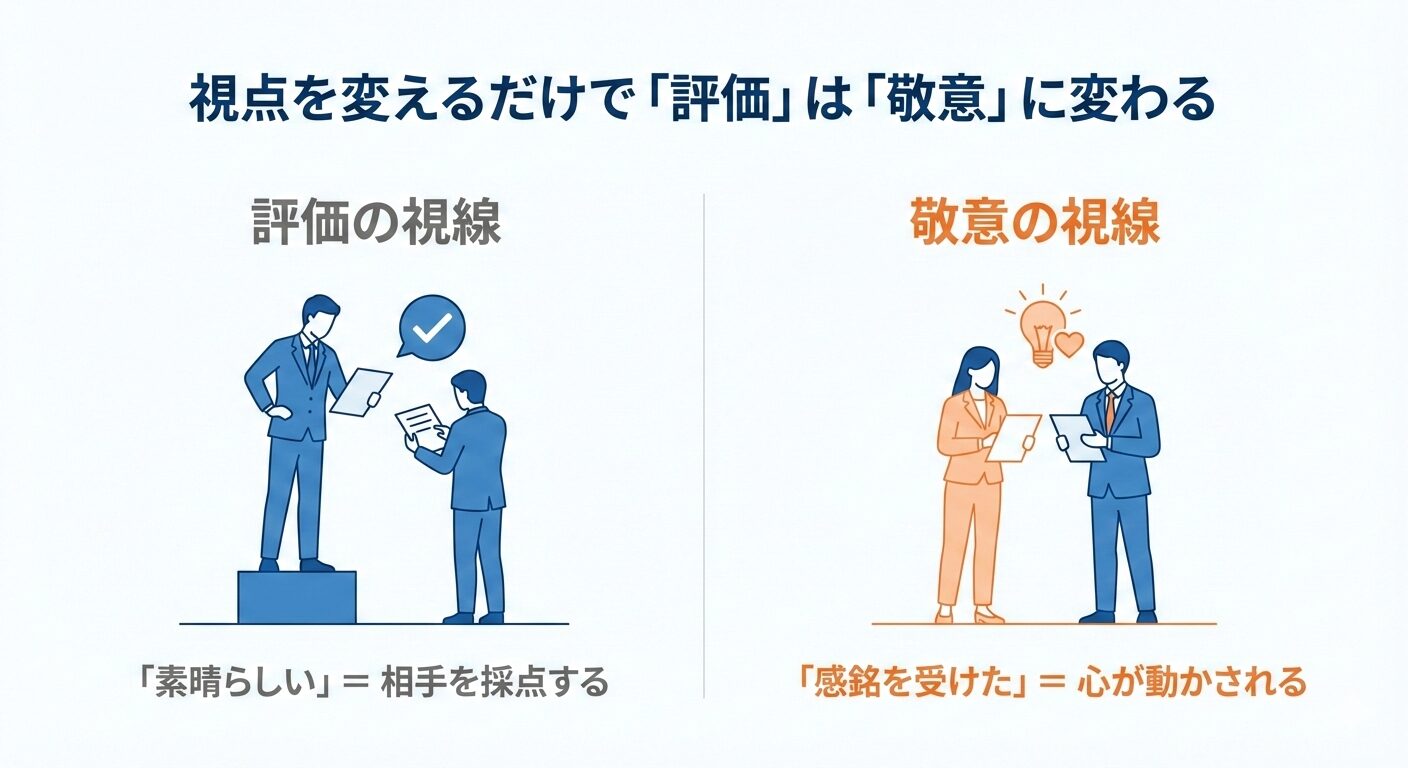 視点を変えるだけで「評価」は「敬意」に変わる

評価の視線

「素晴らしい」＝ 相手を採点する

敬意の視線

「感銘を受けた」＝ 心が動かされる