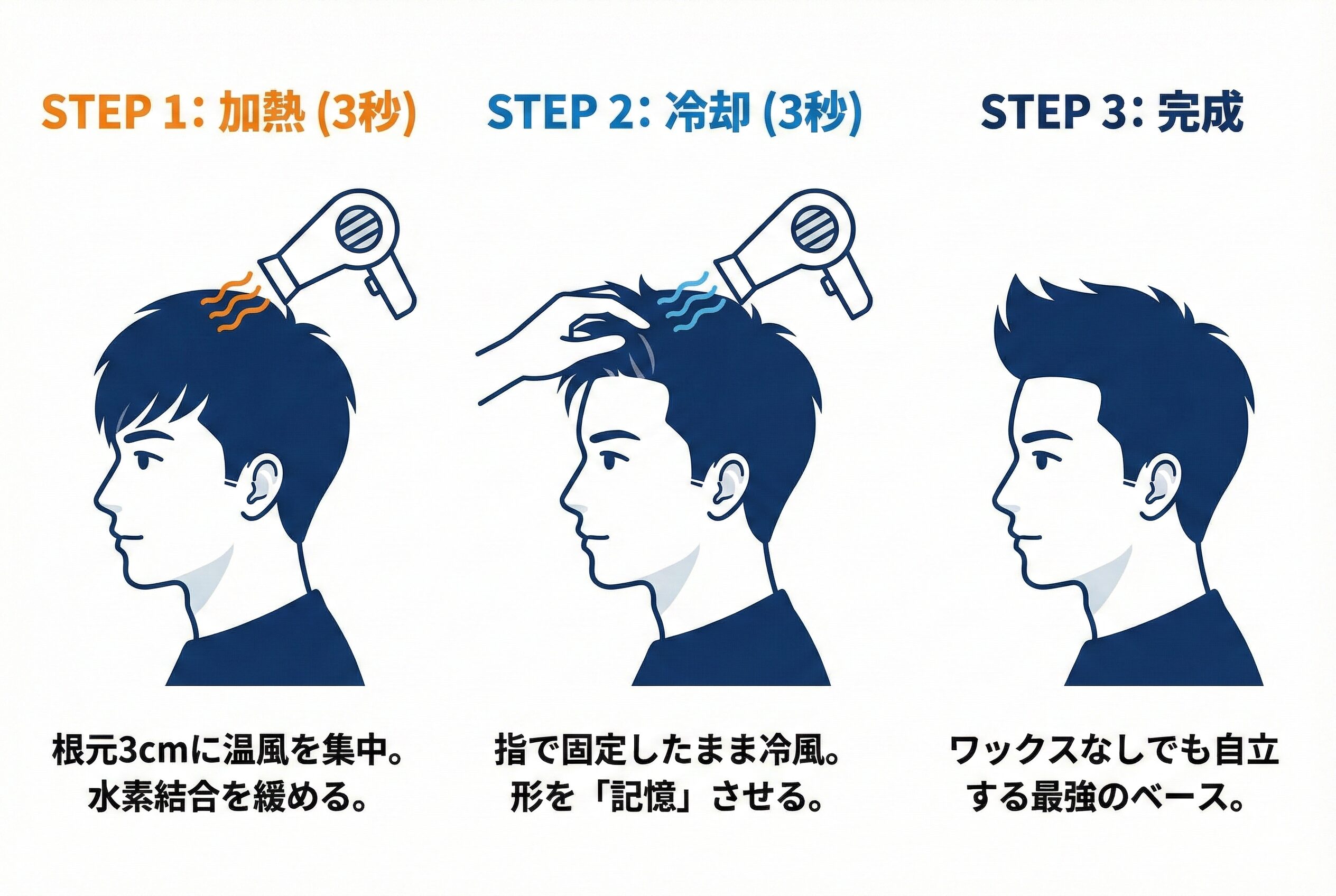 STEP 1: 加熱 (3秒)

根元3cmに温風を集中。水素結合を緩める。

STEP 2: 冷却 (3秒)

指で固定したまま冷風。形を「記憶」させる。

STEP 3: 完成

ワックスなしでも自立する最強のベース。